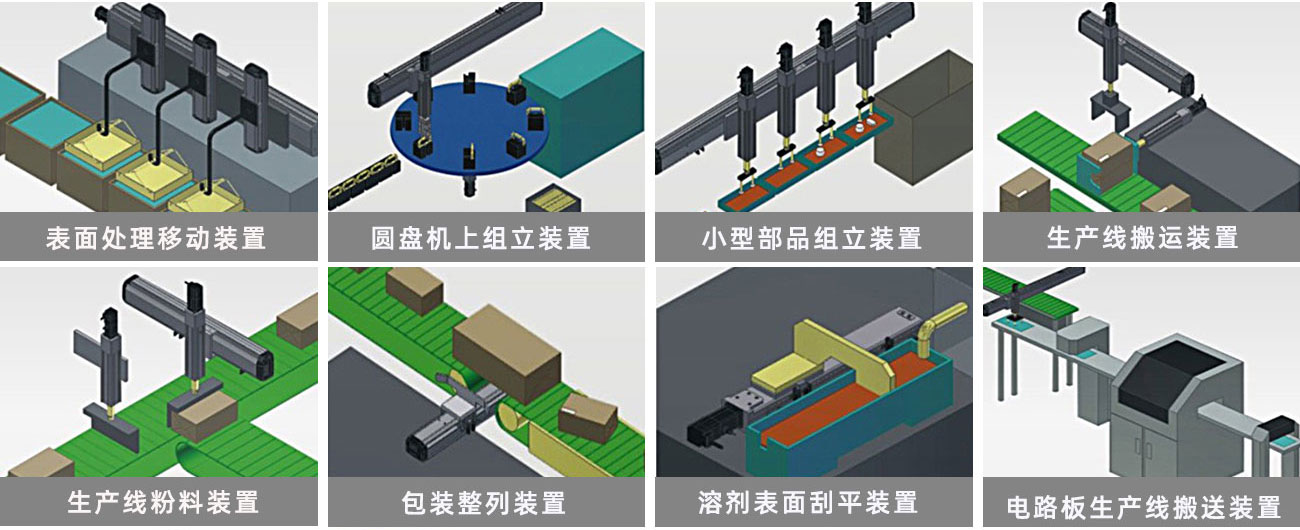 表面处理移动装置

圆盘机上组立装置

小型部品组立装置

生产线搬运装置

生产线粉料装置

包装整列装置

溶剂表面刮平装置

电路板生产线搬送装置